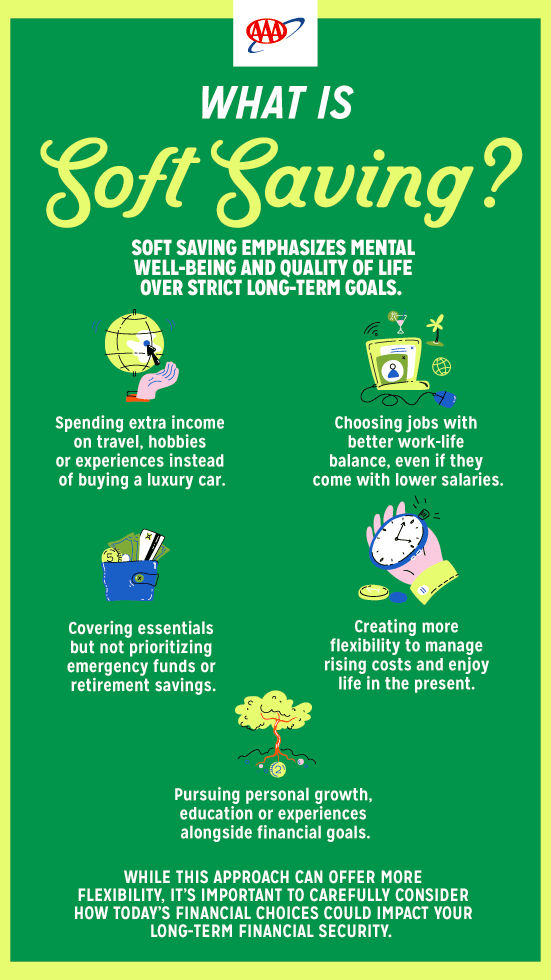 AAA

WHAT IS

Soft Saving?

SOFT SAVING EMPHASIZES MENTAL WELL-BEING AND QUALITY OF LIFE OVER STRICT LONG-TERM GOALS.

Spending extra income on travel, hobbies or experiences instead of buying a luxury car.

Choosing jobs with better work-life balance, even if they come with lower salaries.

Covering essentials but not prioritizing emergency funds or retirement savings.

Creating more flexibility to manage rising costs and enjoy life in the present.

Pursuing personal growth, education or experiences alongside financial goals.

WHILE THIS APPROACH CAN OFFER MORE FLEXIBILITY, IT'S IMPORTANT TO CAREFULLY CONSIDER HOW TODAY'S FINANCIAL CHOICES COULD IMPACT YOUR LONG-TERM FINANCIAL SECURITY.