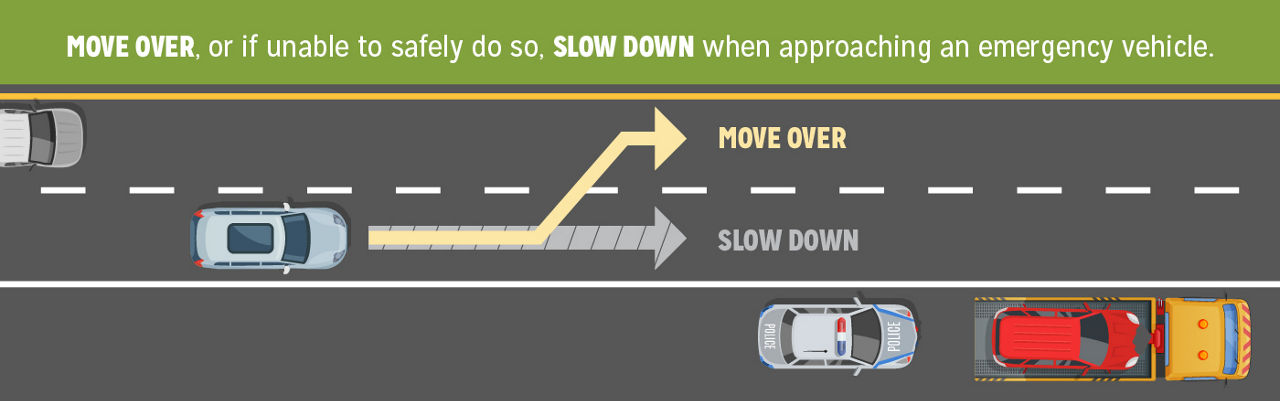 MOVE OVER, or if unable to safely do so, SLOW DOWN when approaching an emergency vehicle.

MOVE OVER

SLOW DOWN

POLICE

POLICE