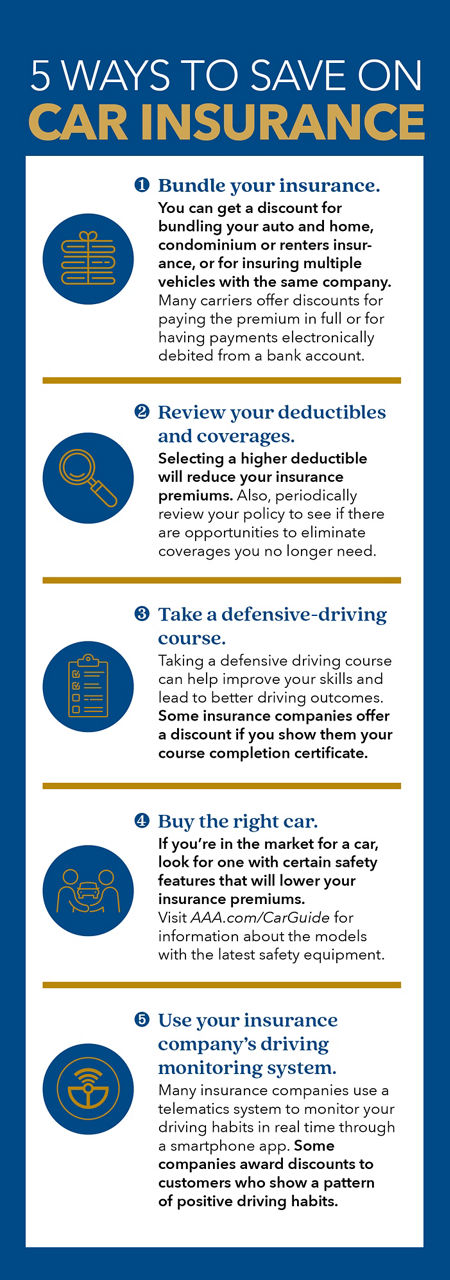 5 WAYS TO SAVE ON
CAR INSURANCE

❶ Bundle your insurance.
You can get a discount for bundling your auto and home, condominium or renters insurance, or for insuring multiple vehicles with the same company. Many carriers offer discounts for paying the premium in full or for having payments electronically debited from a bank account.

❷ Review your deductibles and coverages.
Selecting a higher deductible will reduce your insurance premiums. Also, periodically review your policy to see if there are opportunities to eliminate coverages you no longer need.

❸ Take a defensive-driving course.
Taking a defensive driving course can help improve your skills and lead to better driving outcomes. Some insurance companies offer a discount if you show them your course completion certificate.

❹ Buy the right car.
If you're in the market for a car, look for one with certain safety features that will lower your insurance premiums.
Visit AAA.com/CarGuide for information about the models with the latest safety equipment.

❺ Use your insurance company's driving monitoring system.
Many insurance companies use a telematics system to monitor your driving habits in real time through a smartphone app. Some companies award discounts to customers who show a pattern of positive driving habits.